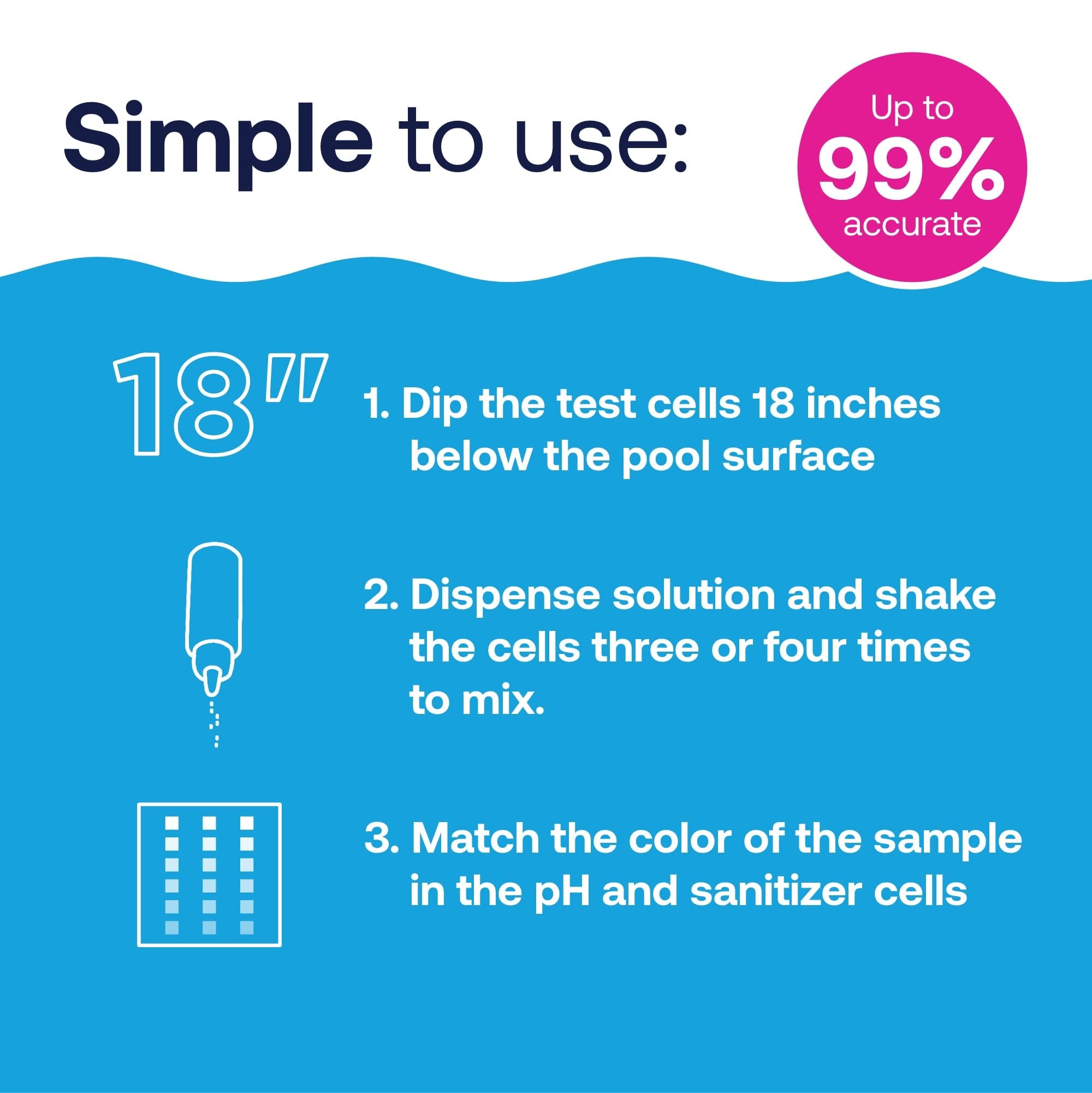 Simple to use:

Up to
99%
accurate

18"

1. Dip the test cells 18 inches below the pool surface

2. Dispense solution and shake the cells three or four times to mix.

3. Match the color of the sample in the pH and sanitizer cells